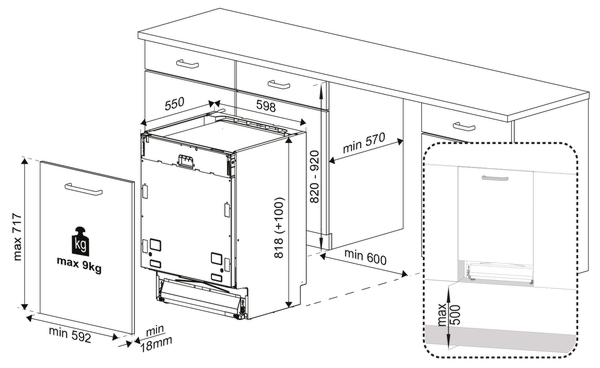 550
598
min 570
820 - 920
818 (+100)
max 717
kg
max 9kg
min 600
min 592
min
18mm
max
500